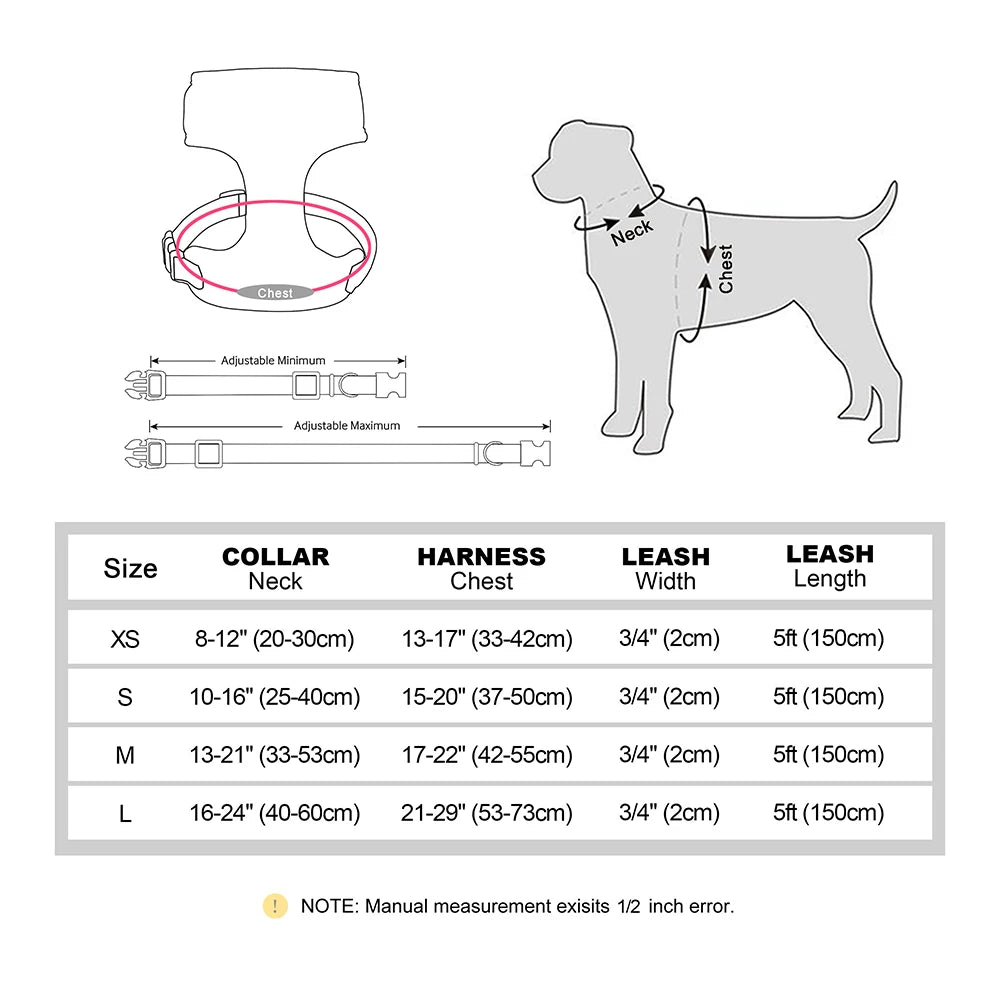 Chest

Adjustable Minimum

Adjustable Maximum

Neck

Chest

| Size | COLLAR Neck | HARNESS Chest | LEASH Width | LEASH Length |
|---|---|---|---|---|
| XS | 8-12" (20-30cm) | 13-17" (33-42cm) | 3/4" (2cm) | 5ft (150cm) |
| S | 10-16" (25-40cm) | 15-20" (37-50cm) | 3/4" (2cm) | 5ft (150cm) |
| M | 13-21" (33-53cm) | 17-22" (42-55cm) | 3/4" (2cm) | 5ft (150cm) |
| L | 16-24" (40-60cm) | 21-29" (53-73cm) | 3/4" (2cm) | 5ft (150cm) |

! NOTE: Manual measurement exisits 1/2 inch error.